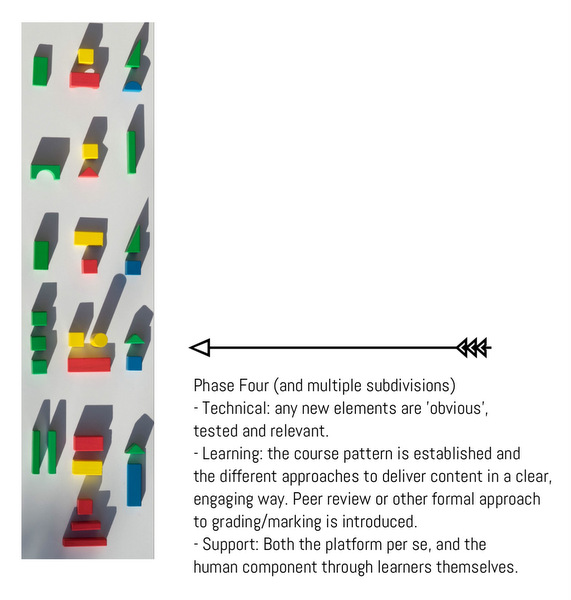 Phase Four (and multiple subdivisions)
- Technical: any new elements are 'obvious', tested and relevant.
- Learning: the course pattern is established and the different approaches to deliver content in a clear, engaging way. Peer review or other formal approach to grading/marking is introduced.
- Support: Both the platform per se, and the human component through learners themselves.