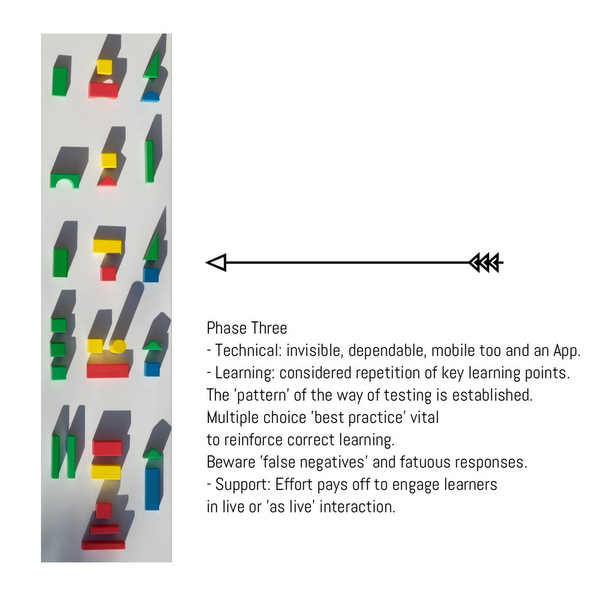 Phase Three
- Technical: invisible, dependable, mobile too and an App.
- Learning: considered repetition of key learning points.
The 'pattern' of the way of testing is established.
Multiple choice 'best practice' vital
to reinforce correct learning.
Beware 'false negatives' and fatuous responses.
- Support: Effort pays off to engage learners
in live or 'as live' interaction.